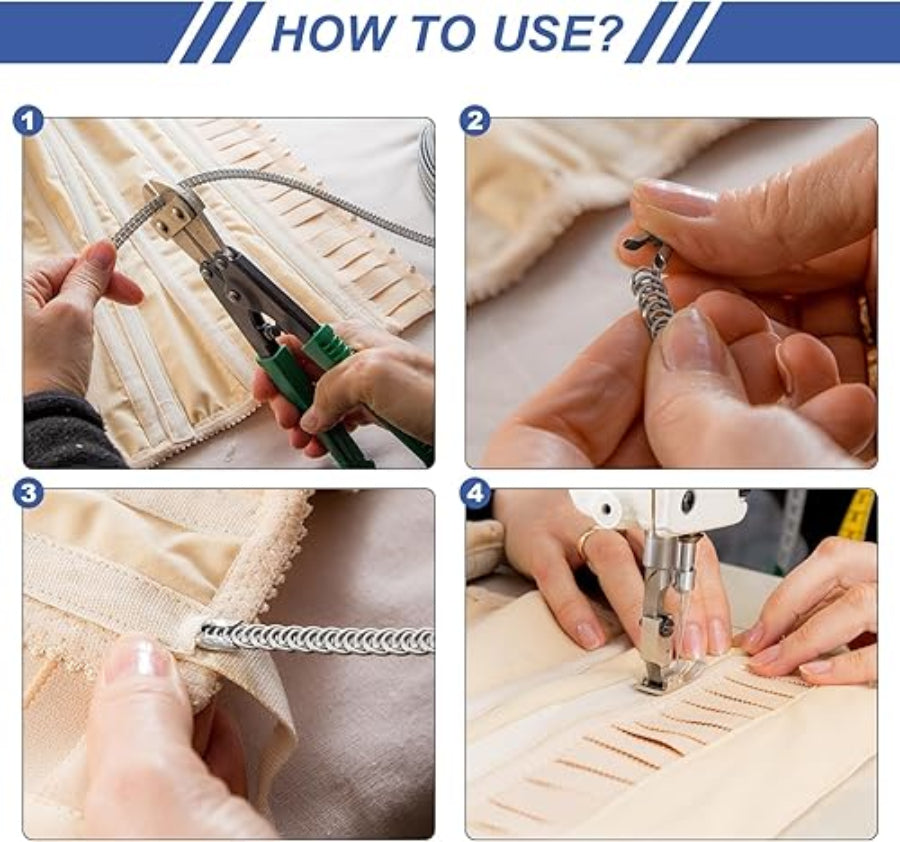 HOW TO USE?

1

2

3

4