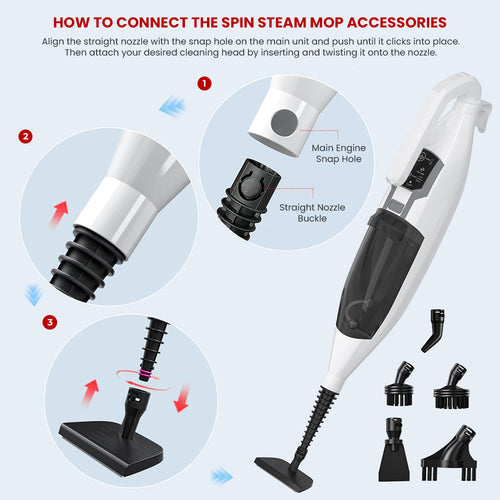 HOW TO CONNECT THE SPIN STEAM MOP ACCESSORIES

Align the straight nozzle with the snap hole on the main unit and push until it clicks into place. Then attach your desired cleaning head by inserting and twisting it onto the nozzle.

1

Main Engine Snap Hole

Straight Nozzle Buckle

2

3