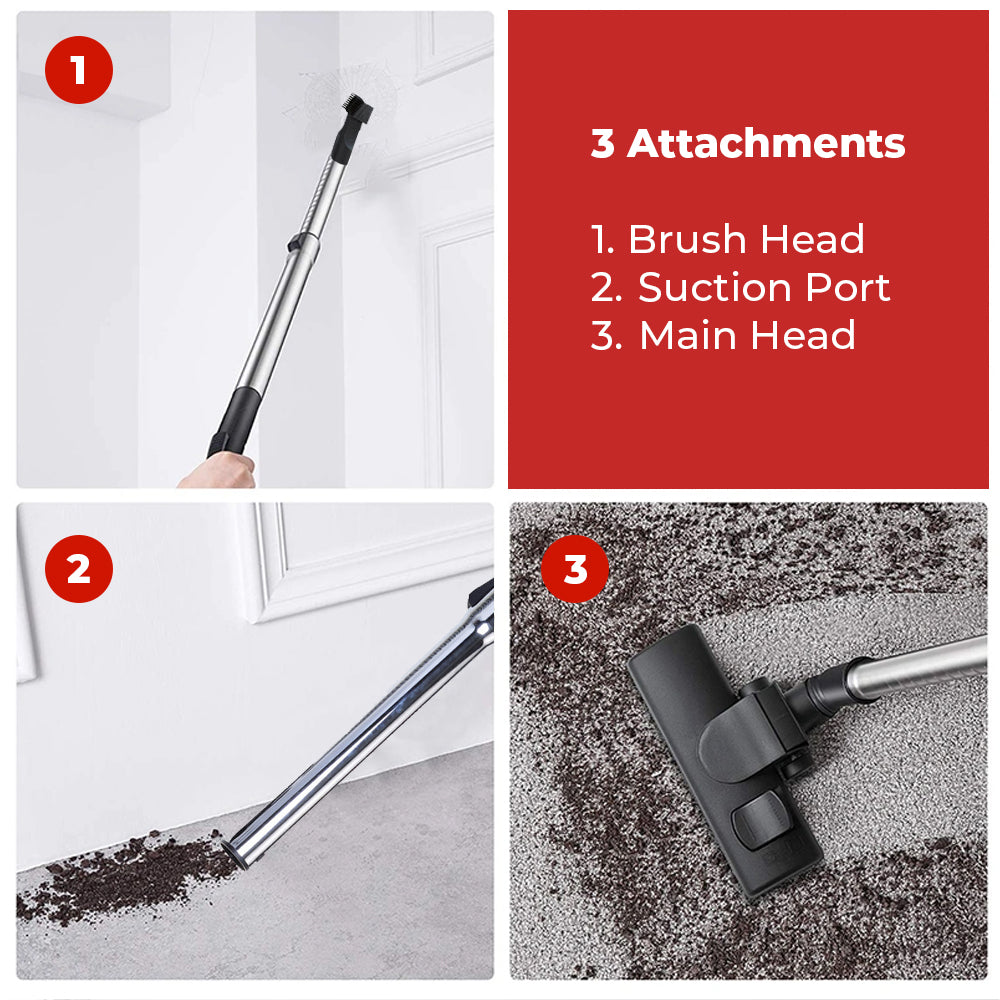 1

3 Attachments

1. Brush Head
2. Suction Port
3. Main Head

2

3