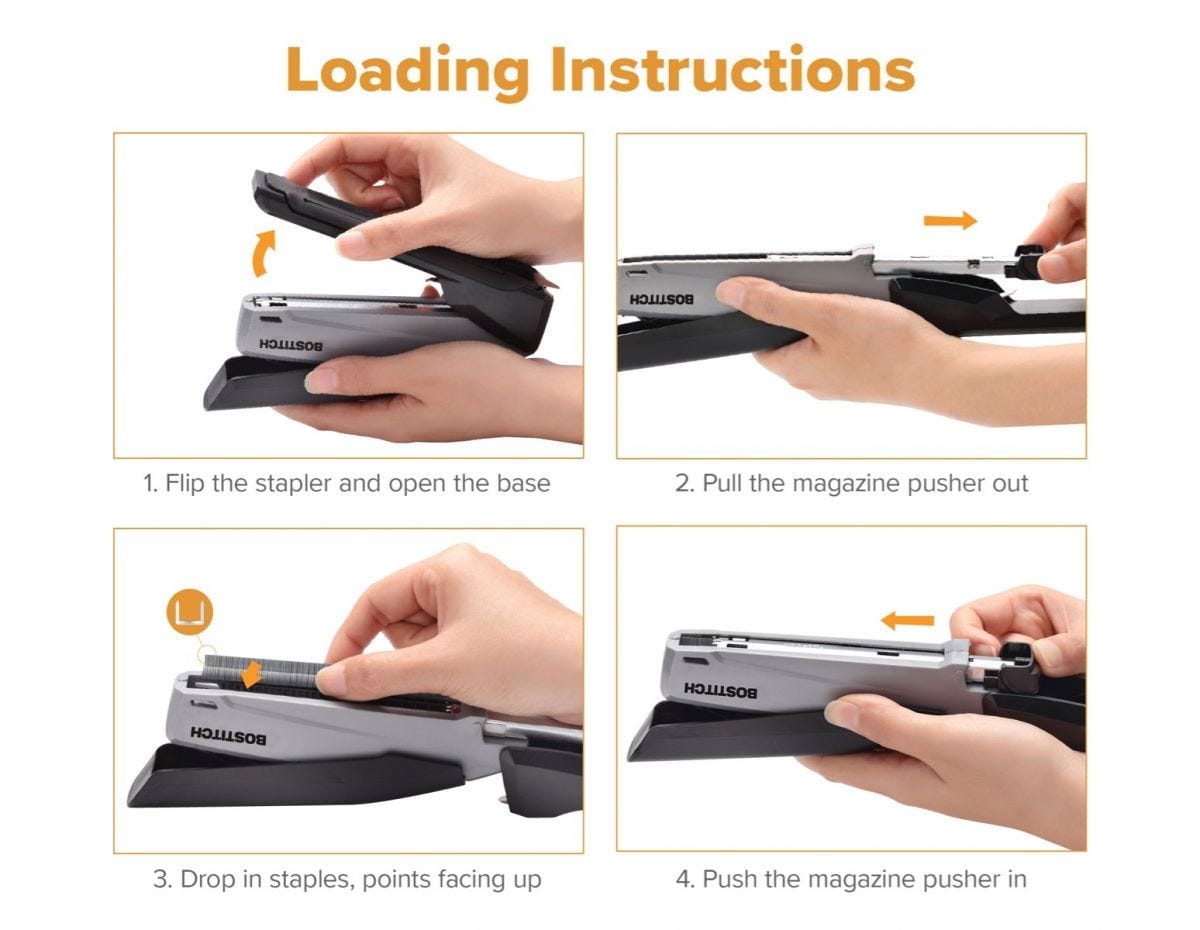 Loading Instructions

BOSTITCH

1. Flip the stapler and open the base

BOSTITCH

2. Pull the magazine pusher out

BOSTITCH

3. Drop in staples, points facing up

BOSTITCH

4. Push the magazine pusher in