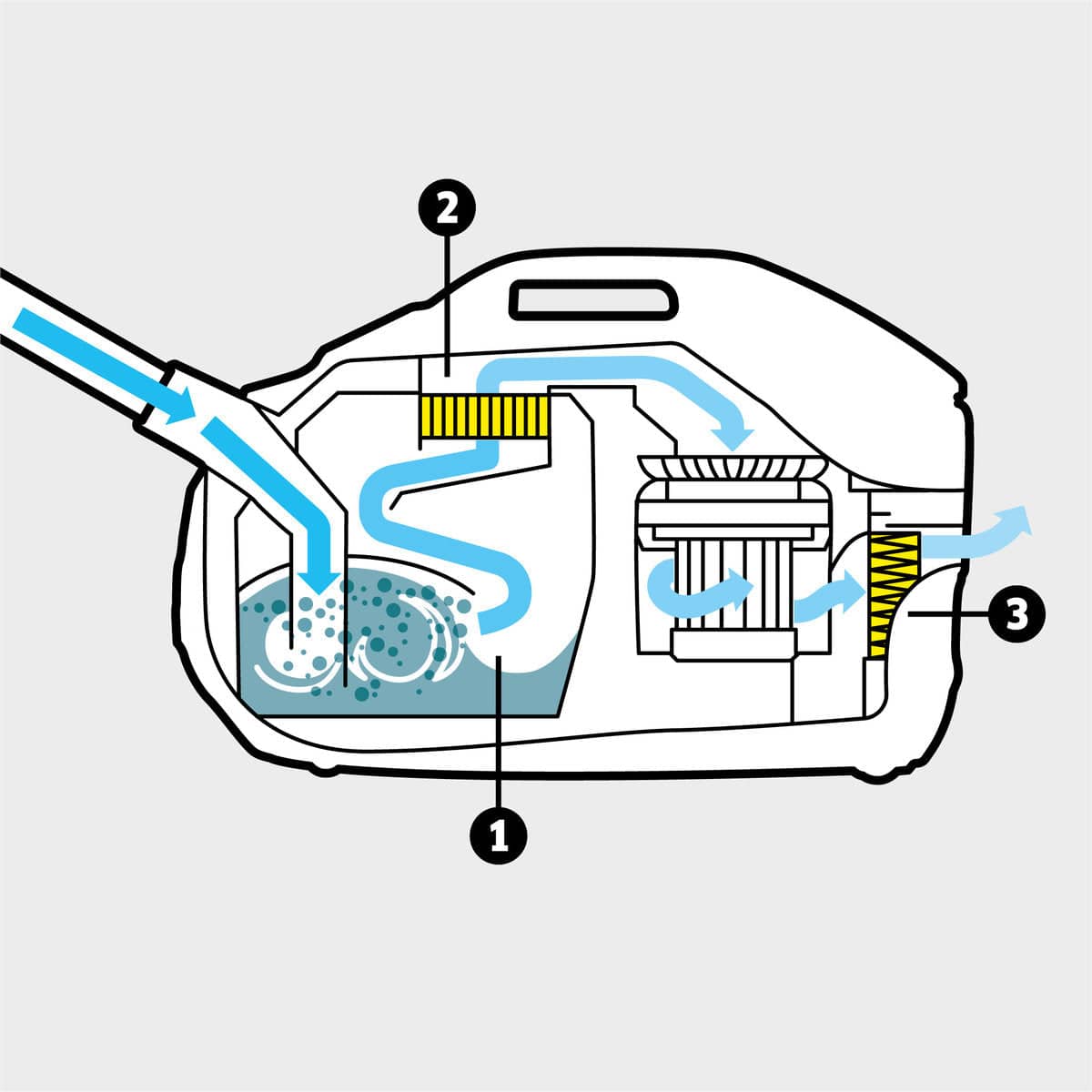 2
3
1