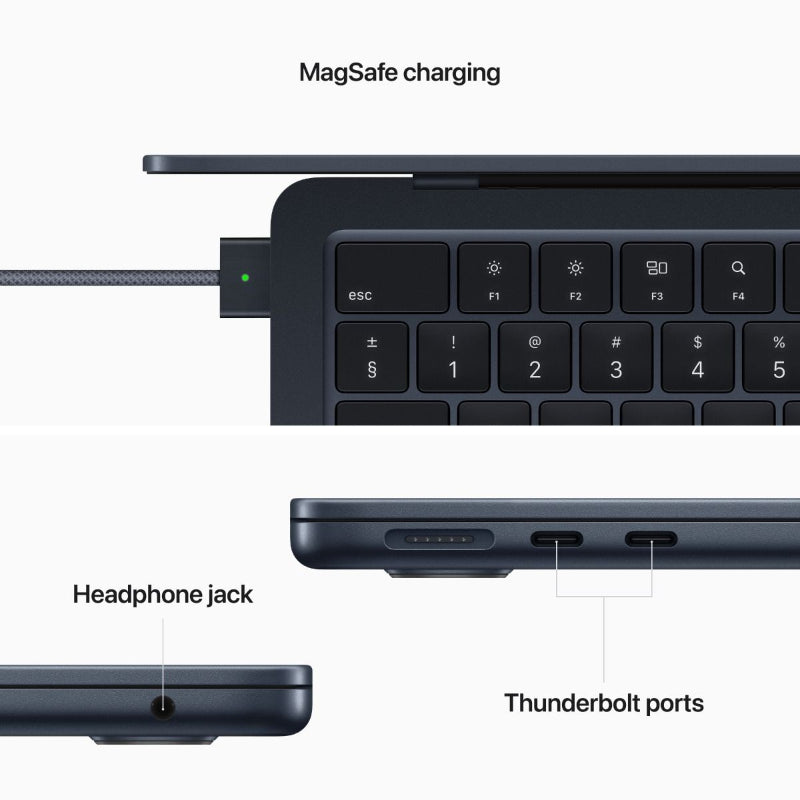 MagSafe charging

esc
F1
F2
F3
F4

±
§
!
1
@
2
#
3
$
4
%
5

Headphone jack

Thunderbolt ports