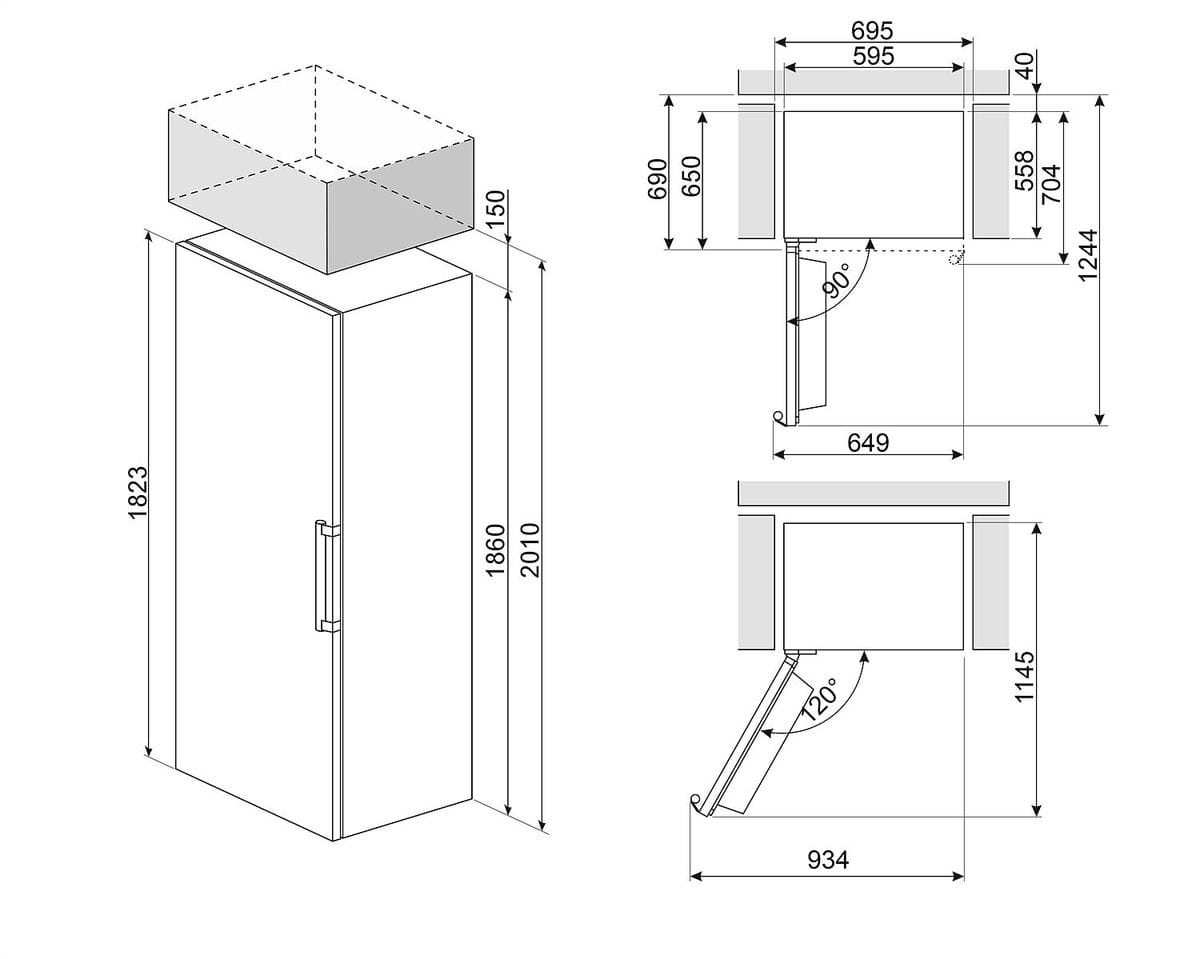 150
1823
1860
2010
695
595
40
690
650
558
704
1244
90°
649
1145
120°
934