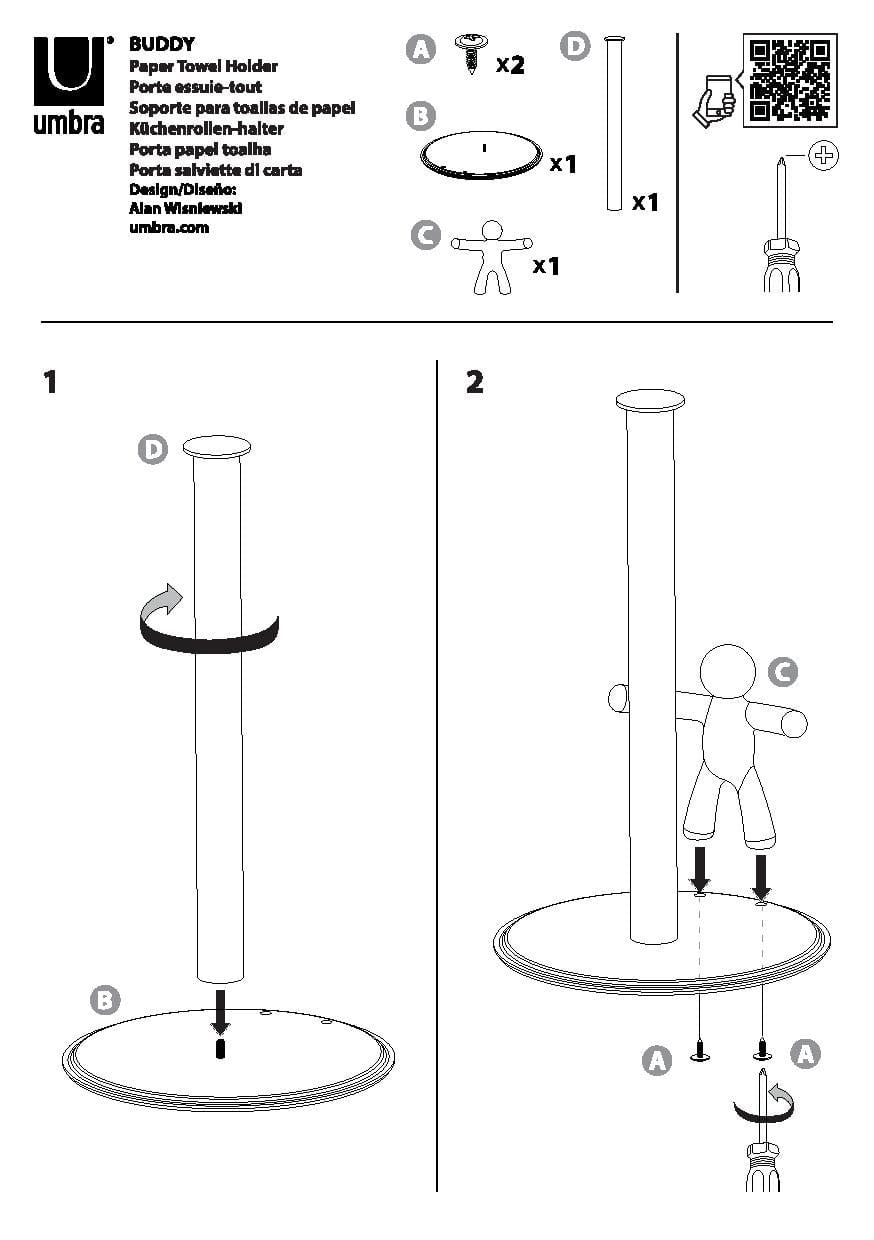 umbra

BUDDY
Paper Towel Holder
Porte essuie-tout
Soporte para toallas de papel
Küchenrollen-halter
Porta papel toalha
Porta salviette di carta
Design/Diseño:
Alan Wisniewski
umbra.com

A x2
B x1
C x1
D x1

1
D
B

2
C
A
A